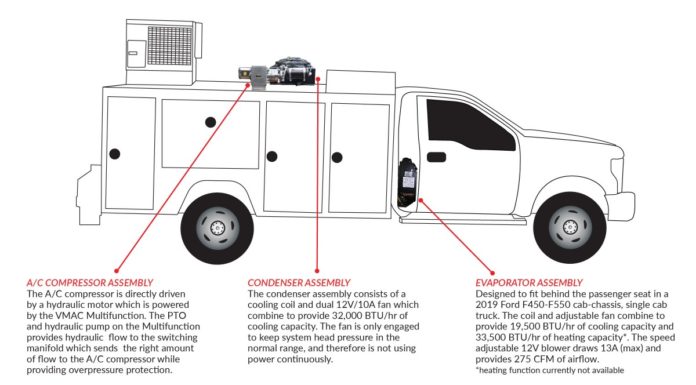 A/C COMPRESSOR ASSEMBLY
The A/C compressor is directly driven by a hydraulic motor which is powered by the VMAC Multifunction. The PTO and hydraulic pump on the Multifunction provides hydraulic flow to the switching manifold which sends the right amount of flow to the A/C compressor while providing overpressure protection.

CONDENSER ASSEMBLY
The condenser assembly consists of a cooling coil and dual 12V/10A fan which combine to provide 32,000 BTU/hr of cooling capacity. The fan is only engaged to keep system head pressure in the normal range, and therefore is not using power continuously.

EVAPORATOR ASSEMBLY
Designed to fit behind the passenger seat in a 2019 Ford F450-F550 cab-chassis, single cab truck. The coil and adjustable fan combine to provide 19,500 BTU/hr of cooling capacity and 33,500 BTU/hr of heating capacity*. The speed adjustable 12V blower draws 13A (max) and provides 275 CFM of airflow.
*heating function currently not available