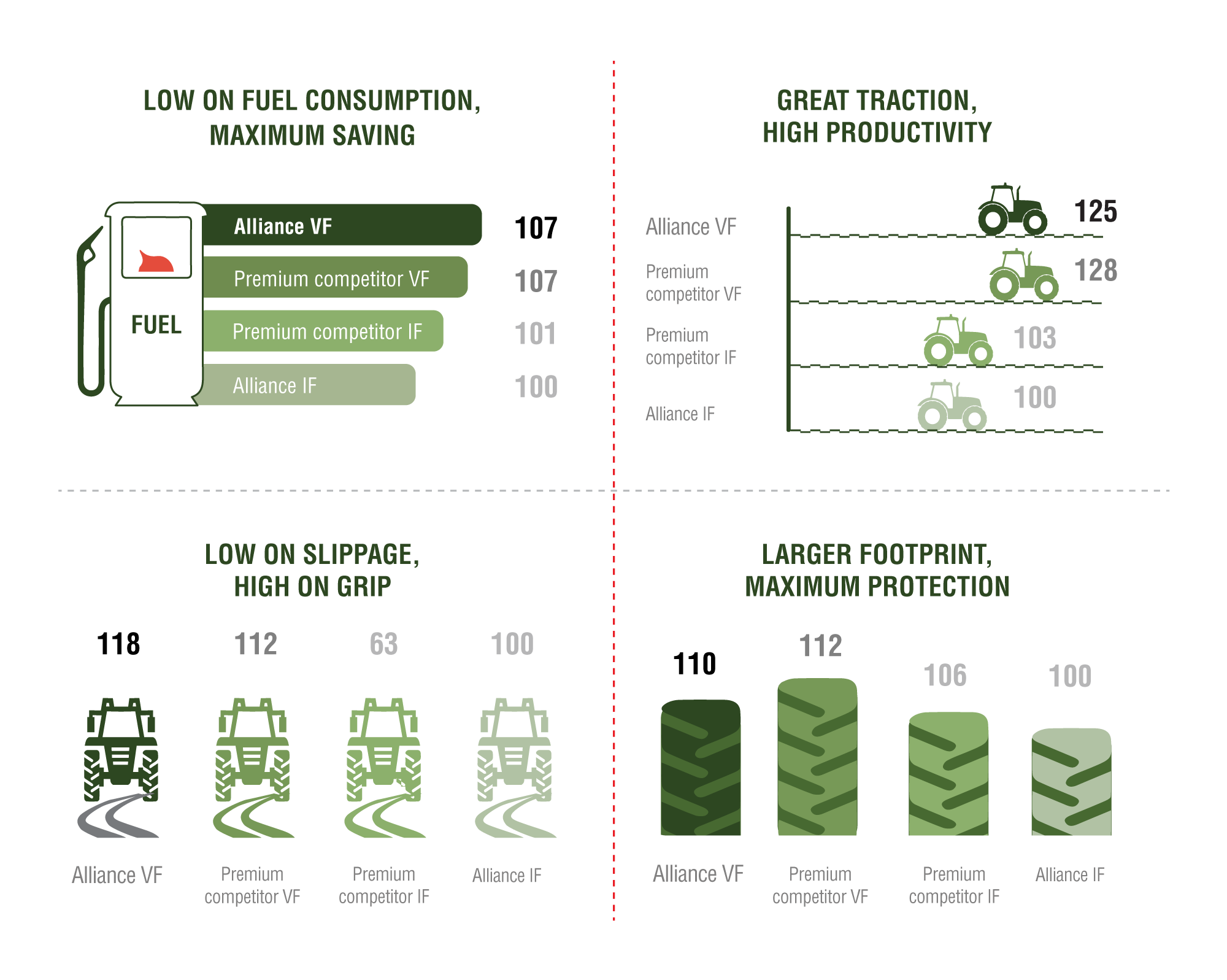 LOW ON FUEL CONSUMPTION, MAXIMUM SAVING

FUEL

Alliance VF 107
Premium competitor VF 107
Premium competitor IF 101
Alliance IF 100

GREAT TRACTION, HIGH PRODUCTIVITY

Alliance VF 125
Premium competitor VF 128
Premium competitor IF 103
Alliance IF 100

LOW ON SLIPPAGE, HIGH ON GRIP

118
112
63
100

Alliance VF
Premium competitor VF
Premium competitor IF
Alliance IF

LARGER FOOTPRINT, MAXIMUM PROTECTION

110
112
106
100

Alliance VF
Premium competitor VF
Premium competitor IF
Alliance IF